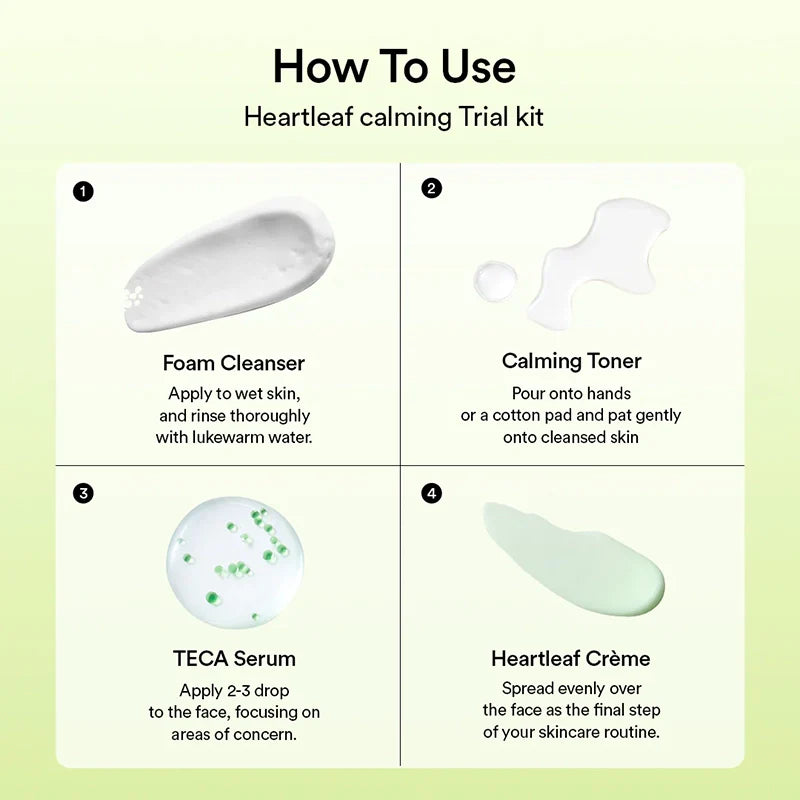 How To Use

Heartleaf calming Trial kit

1

Foam Cleanser

Apply to wet skin, and rinse thoroughly with lukewarm water.

2

Calming Toner

Pour onto hands or a cotton pad and pat gently onto cleansed skin

3

TECA Serum

Apply 2-3 drop to the face, focusing on areas of concern.

4

Heartleaf Crème

Spread evenly over the face as the final step of your skincare routine.